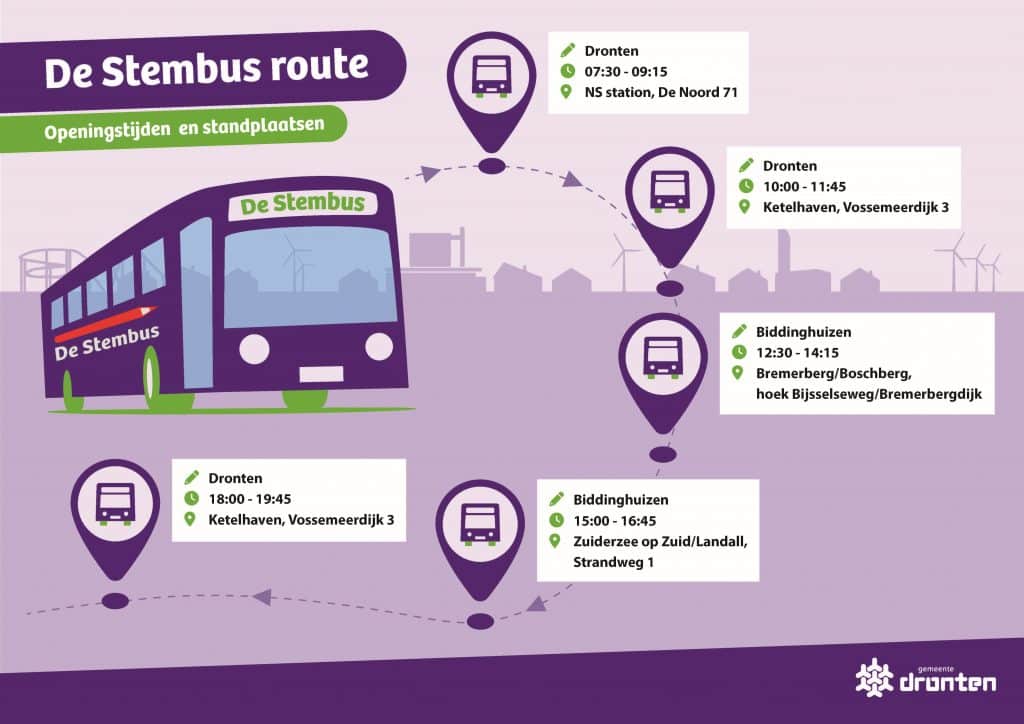 De Stembus route

Openingstijden en standplaatsen

De Stembus

De Stembus

Dronten
07:30 - 09:15
NS station, De Noord 71

Dronten
10:00 - 11:45
Ketelhaven, Vossemeerdijk 3

Biddinghuizen
12:30 - 14:15
Bremerberg/Boschberg, hoek Bijsselseweg/Bremerbergdijk

Biddinghuizen
15:00 - 16:45
Zuiderzee op Zuid/Landall, Strandweg 1

Dronten
18:00 - 19:45
Ketelhaven, Vossemeerdijk 3

gemeente dronten